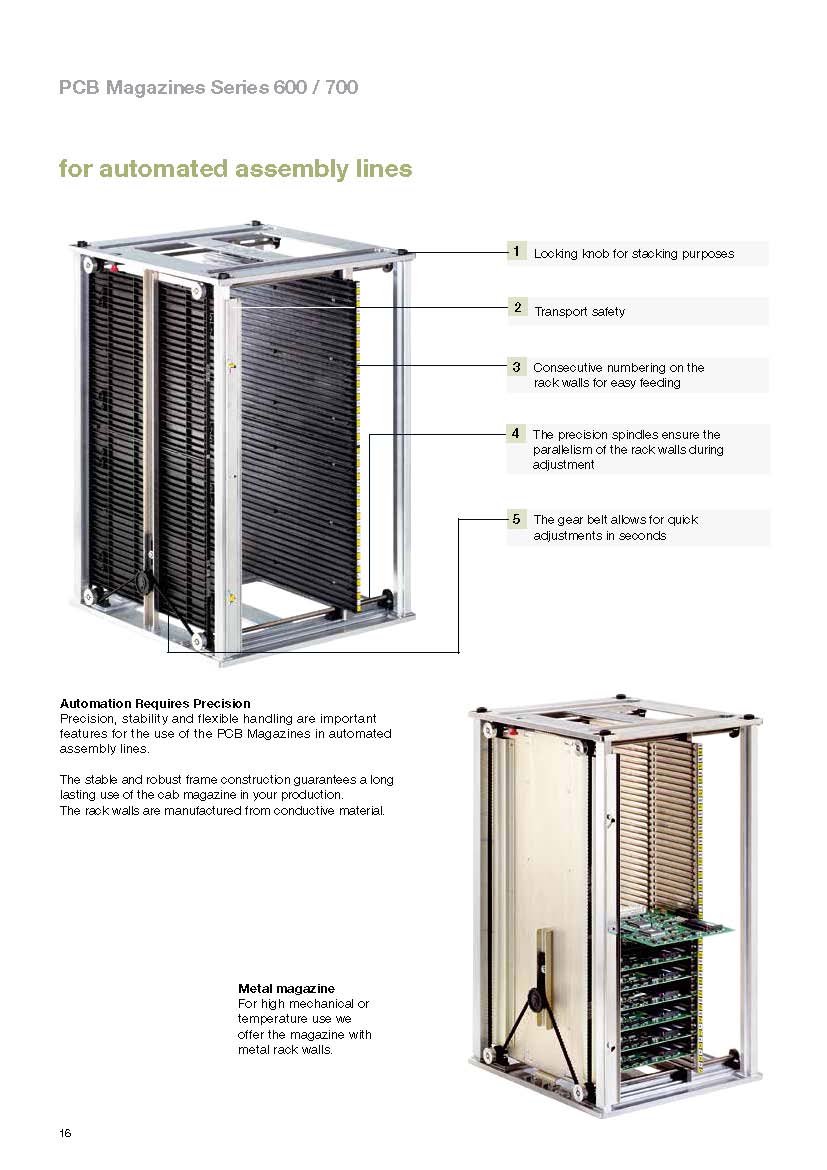 PCB Magazines Series 600 / 700

for automated assembly lines

1 Locking knob for stacking purposes

2 Transport safety

3 Consecutive numbering on the rack walls for easy feeding

4 The precision spindles ensure the parallelism of the rack walls during adjustment

5 The gear belt allows for quick adjustments in seconds

Automation Requires Precision
Precision, stability and flexible handling are important features for the use of the PCB Magazines in automated assembly lines.

The stable and robust frame construction guarantees a long lasting use of the cab magazine in your production.
The rack walls are manufactured from conductive material.

Metal magazine
For high mechanical or temperature use we offer the magazine with metal rack walls.

16