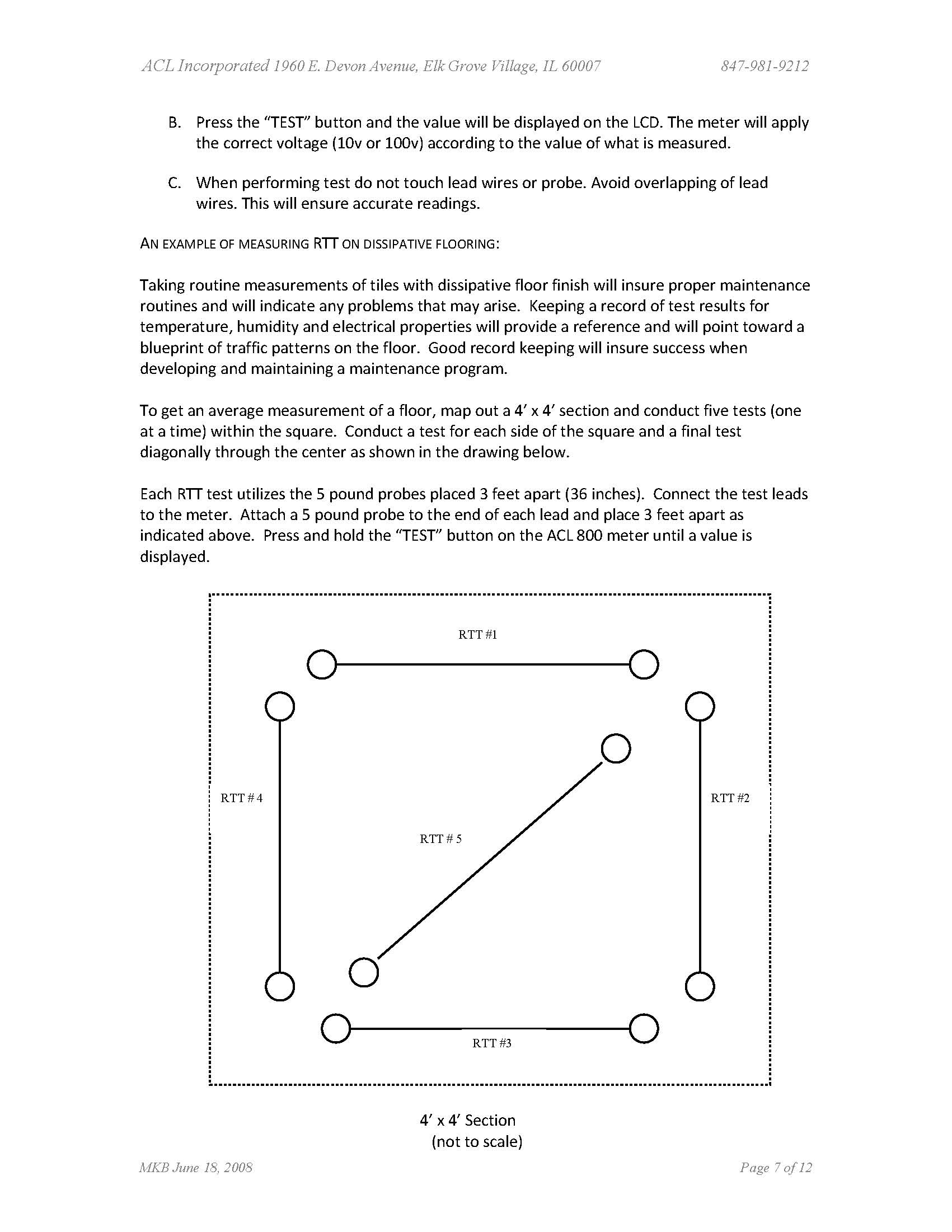 ACL Incorporated 1960 E. Devon Avenue, Elk Grove Village, IL 60007 847-981-9212

B. Press the "TEST" button and the value will be displayed on the LCD. The meter will apply the correct voltage (10v or 100v) according to the value of what is measured.

C. When performing test do not touch lead wires or probe. Avoid overlapping of lead wires. This will ensure accurate readings.

AN EXAMPLE OF MEASURING RTT ON DISSIPATIVE FLOORING:

Taking routine measurements of tiles with dissipative floor finish will insure proper maintenance routines and will indicate any problems that may arise. Keeping a record of test results for temperature, humidity and electrical properties will provide a reference and will point toward a blueprint of traffic patterns on the floor. Good record keeping will insure success when developing and maintaining a maintenance program.

To get an average measurement of a floor, map out a 4' x 4' section and conduct five tests (one at a time) within the square. Conduct a test for each side of the square and a final test diagonally through the center as shown in the drawing below.

Each RTT test utilizes the 5 pound probes placed 3 feet apart (36 inches). Connect the test leads to the meter. Attach a 5 pound probe to the end of each lead and place 3 feet apart as indicated above. Press and hold the "TEST" button on the ACL 800 meter until a value is displayed.

RTT #1

RTT # 4

RTT #2

RTT # 5

RTT #3

4' x 4' Section
(not to scale)

MKB June 18, 2008 Page 7 of 12